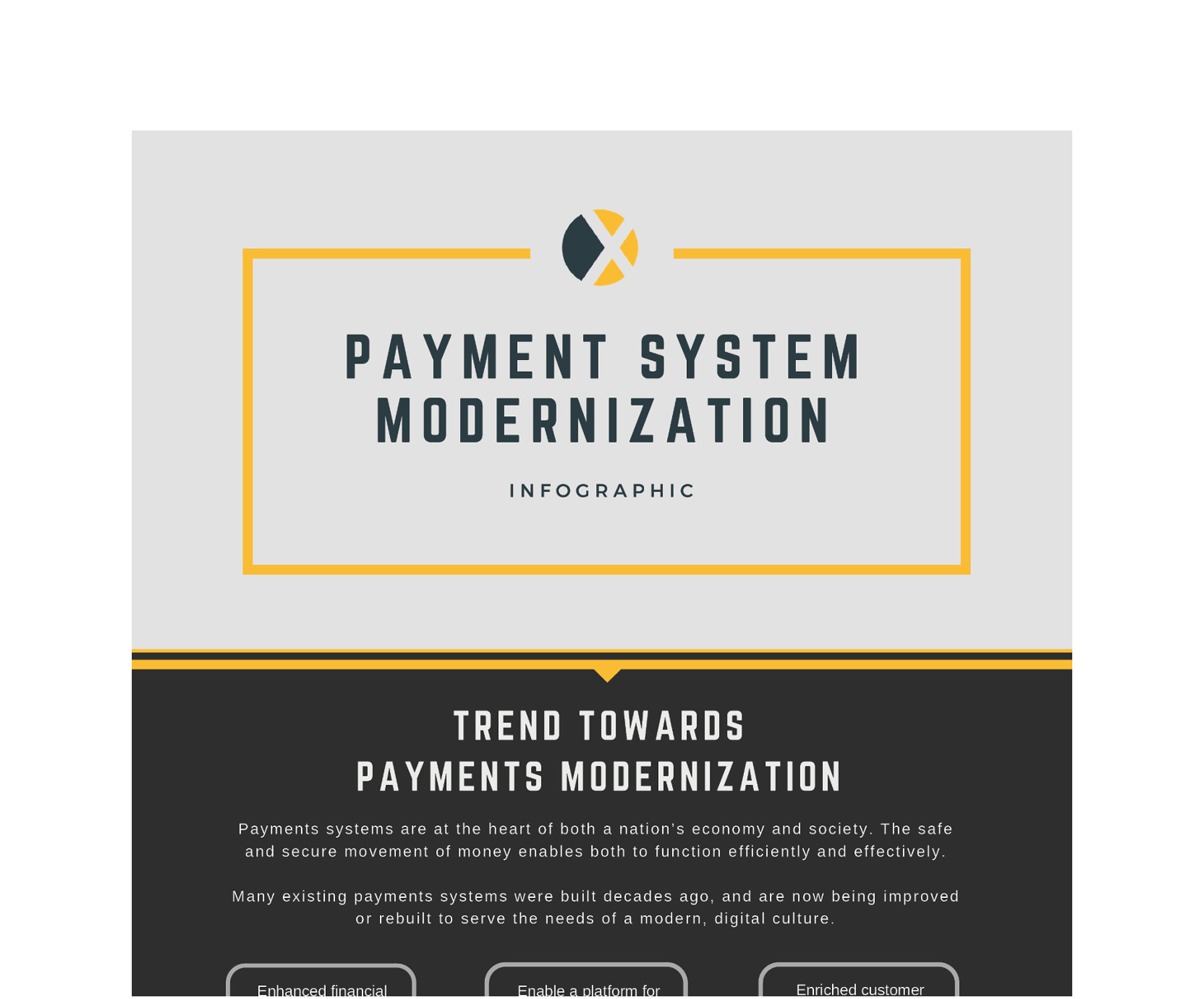 PAYMENT SYSTEM MODERNIZATION

INFOGRAPHIC

TREND TOWARDS PAYMENTS MODERNIZATION

Payments systems are at the heart of both a nation's economy and society. The safe and secure movement of money enables both to function efficiently and effectively.

Many existing payments systems were built decades ago, and are now being improved or rebuilt to serve the needs of a modern, digital culture.

Enhanced financial

Enable a platform for

Enriched customer